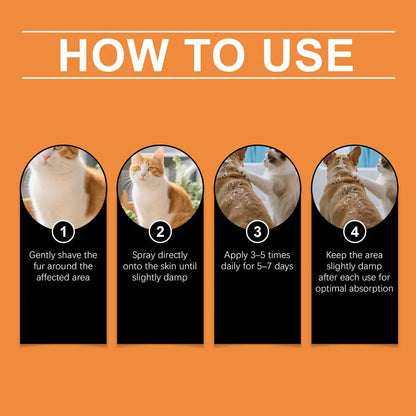 HOW TO USE

1
Gently shave the fur around the affected area

2
Spray directly onto the skin until slightly damp

3
Apply 3–5 times daily for 5–7 days

4
Keep the area slightly damp after each use for optimal absorption